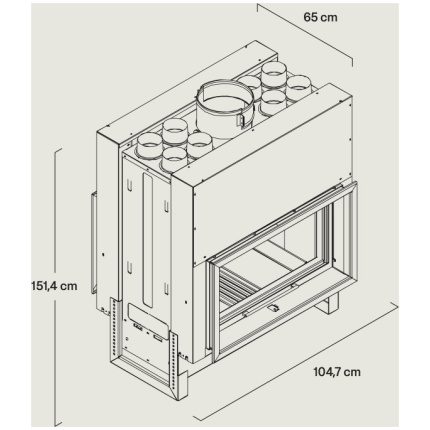 65 cm

151,4 cm

104,7 cm